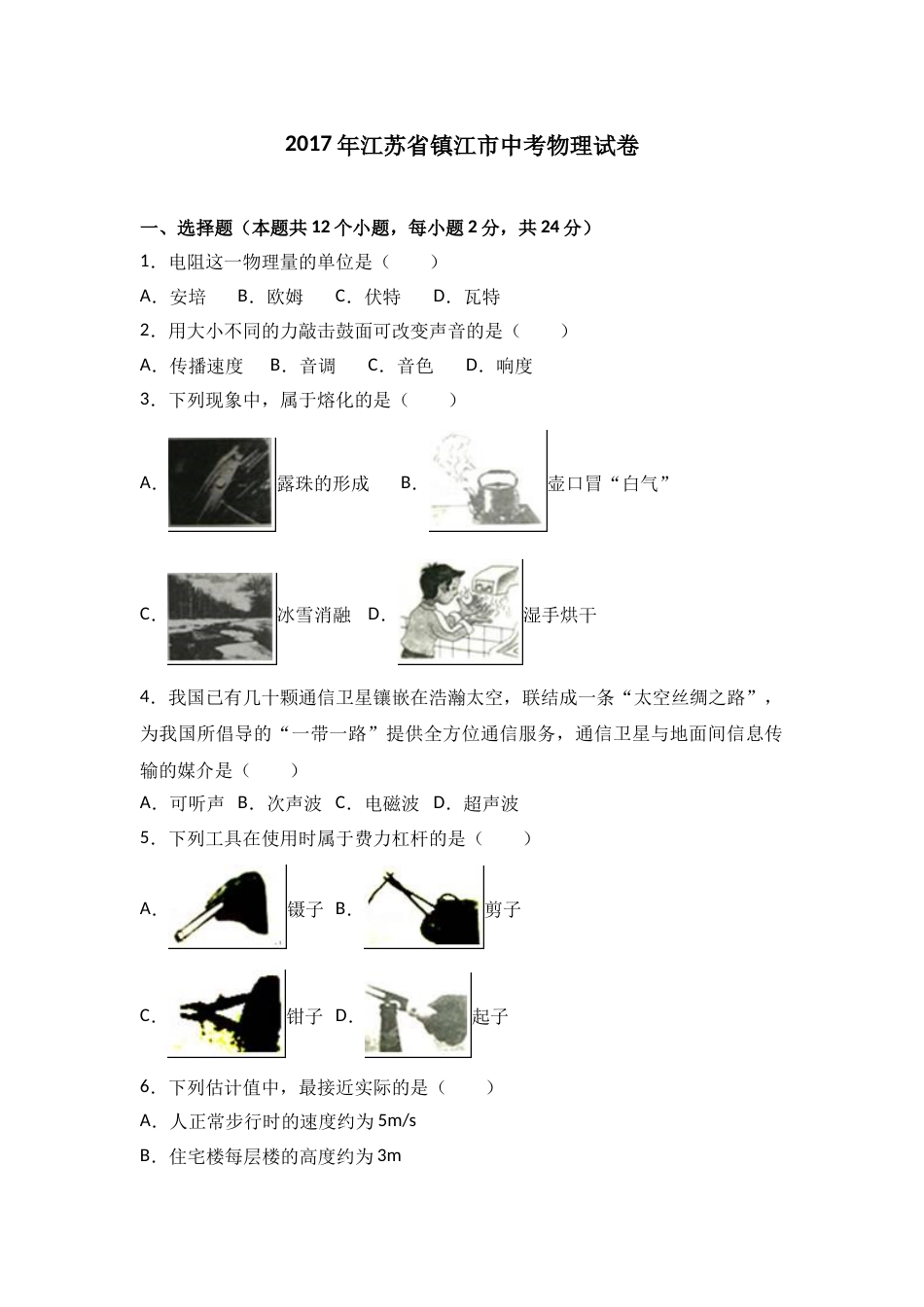 2017年江苏省镇江市中考物理试卷

一、选择题（本题共12个小题，每小题2分，共24分）

1．电阻这一物理量的单位是（　　）

A．安培　B．欧姆　C．伏特　D．瓦特

2．用大小不同的力敲击鼓面可改变声音的是（　　）

A．传播速度　B．音调　C．音色　D．响度

3．下列现象中，属于熔化的是（　　）

A．露珠的形成　B．壶口冒“白气”

C．冰雪消融　D．湿手烘干

4．我国已有几十颗通信卫星镶嵌在浩瀚太空，联结成一条“太空丝绸之路”，为我国所倡导的“一带一路”提供全方位通信服务，通信卫星与地面间信息传输的媒介是（　　）

A．可听声　B．次声波　C．电磁波　D．超声波

5．下列工具在使用时属于费力杠杆的是（　　）

A．镊子　B．剪子

C．钳子　D．起子

6．下列估计值中，最接近实际的是（　　）

A．人正常步行时的速度约为5m/s

B．住宅楼每层楼的高度约为3m