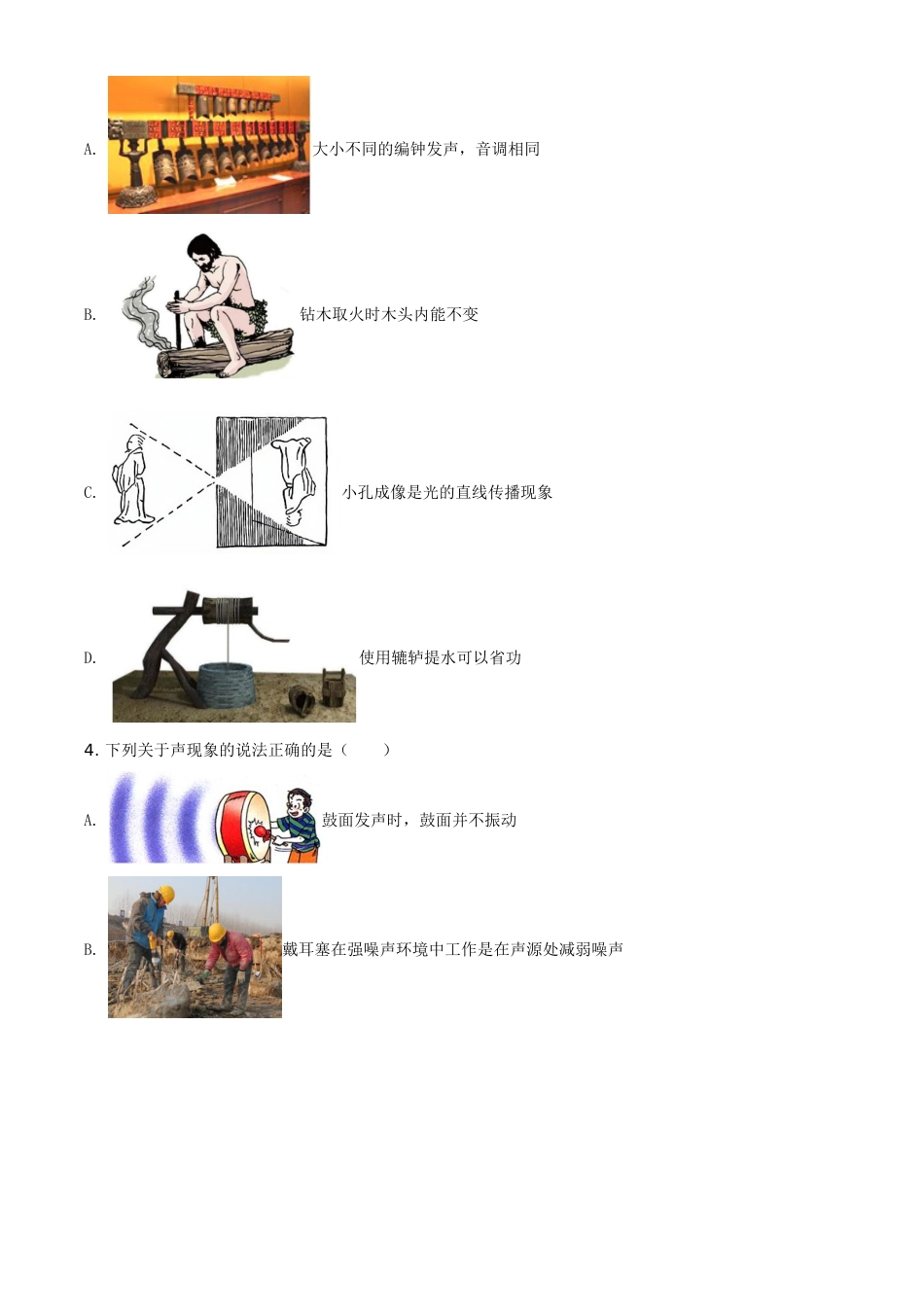 A. 大小不同的编钟发声，音调相同

B. 钻木取火时木头内能不变

C. 小孔成像是光的直线传播现象

D. 使用辘轳提水可以省功

4. 下列关于声现象的说法正确的是（　　）

A. 鼓面发声时，鼓面并不振动

B. 戴耳塞在强噪声环境中工作是在声源处减弱噪声